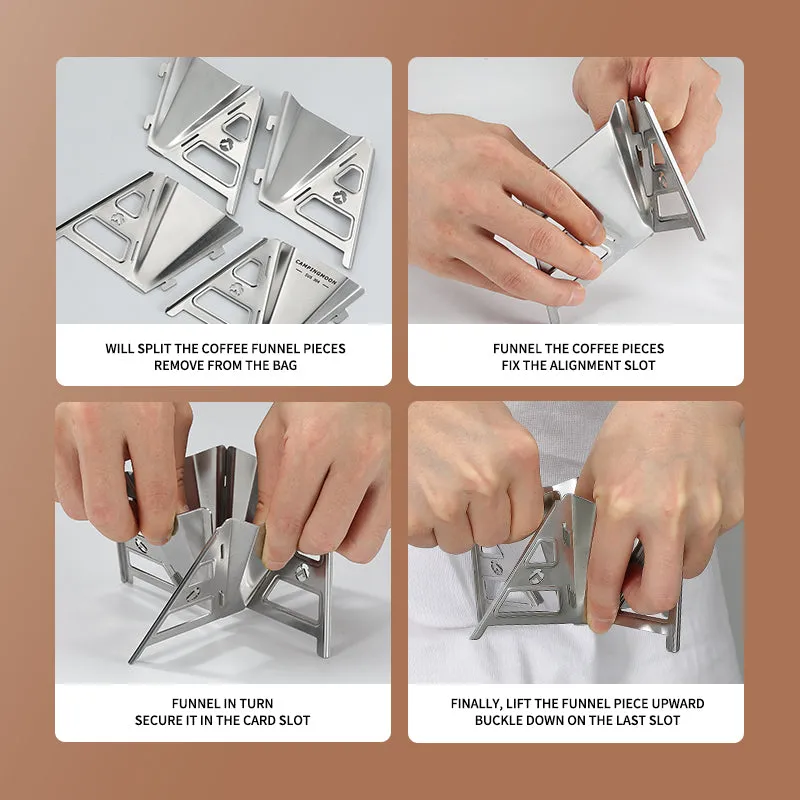 CAMPINGMOON
SUS 304

WILL SPLIT THE COFFEE FUNNEL PIECES
REMOVE FROM THE BAG

FUNNEL THE COFFEE PIECES
FIX THE ALIGNMENT SLOT

FUNNEL IN TURN
SECURE IT IN THE CARD SLOT

FINALLY, LIFT THE FUNNEL PIECE UPWARD
BUCKLE DOWN ON THE LAST SLOT