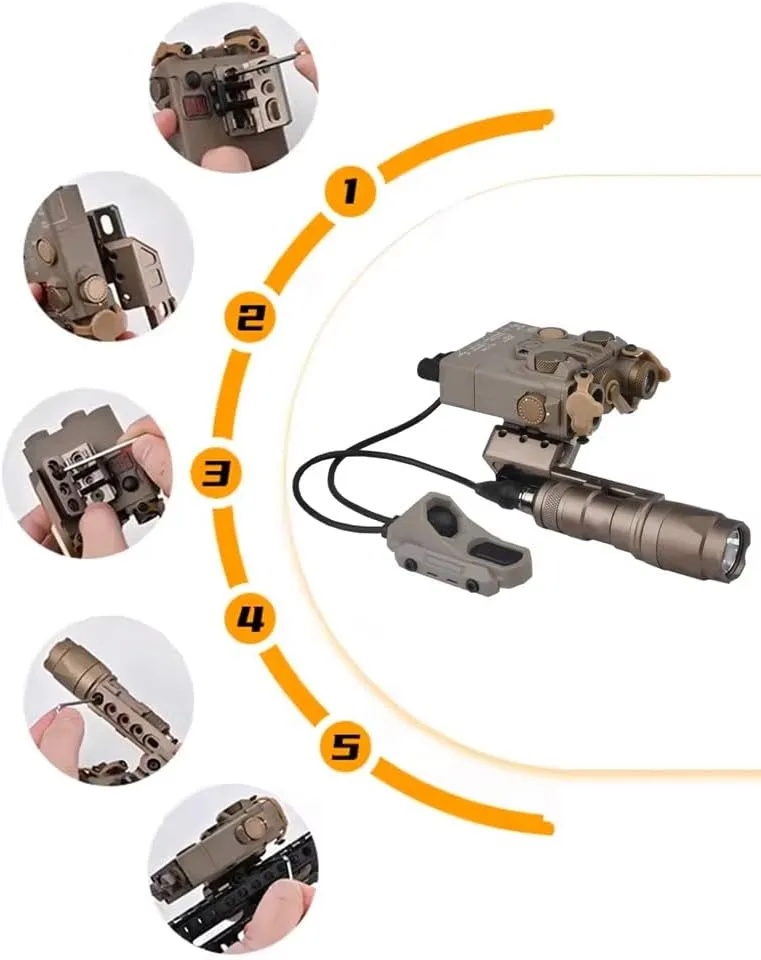 1
2
3
4
5