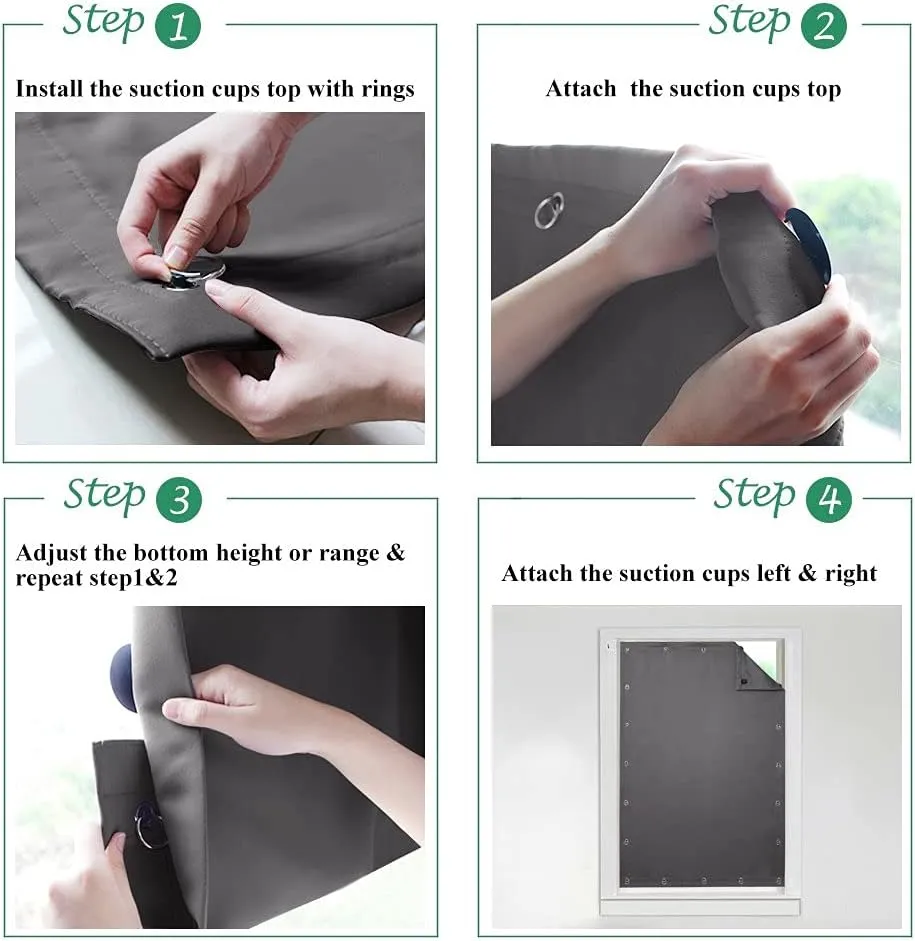 Step 1

Install the suction cups top with rings

Step 2

Attach the suction cups top

Step 3

Adjust the bottom height or range & repeat step1&2

Step 4

Attach the suction cups left & right